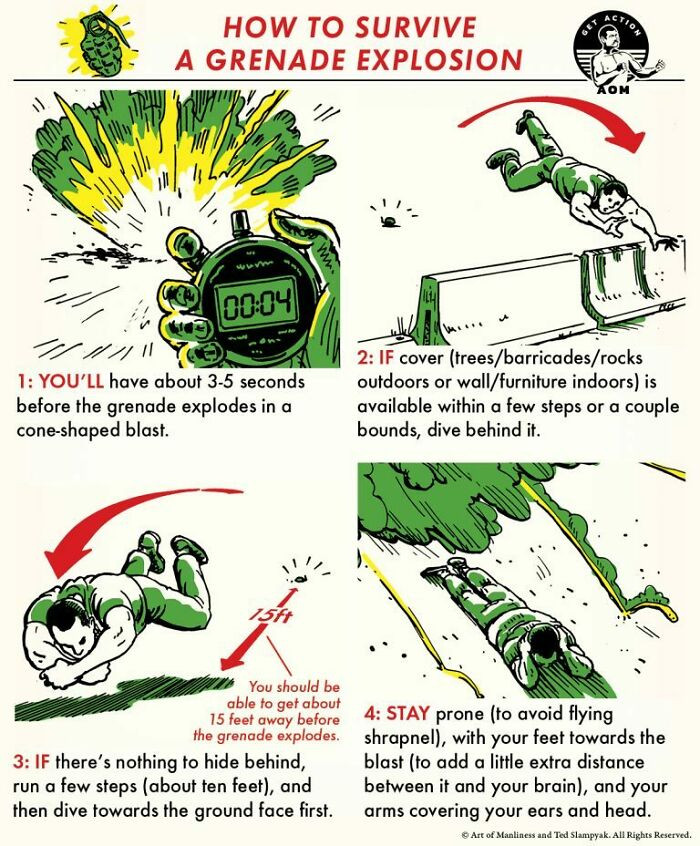 HOW TO SURVIVE A GRENADE EXPLOSION

GET ACTION AOM

00:04

1: YOU'LL have about 3-5 seconds before the grenade explodes in a cone-shaped blast.

2: IF cover (trees/barricades/rocks outdoors or wall/furniture indoors) is available within a few steps or a couple bounds, dive behind it.

15ft

You should be able to get about 15 feet away before the grenade explodes.

3: IF there's nothing to hide behind, run a few steps (about ten feet), and then dive towards the ground face first.

4: STAY prone (to avoid flying shrapnel), with your feet towards the blast (to add a little extra distance between it and your brain), and your arms covering your ears and head.

© Art of Manliness and Ted Slampyak. All Rights Reserved.