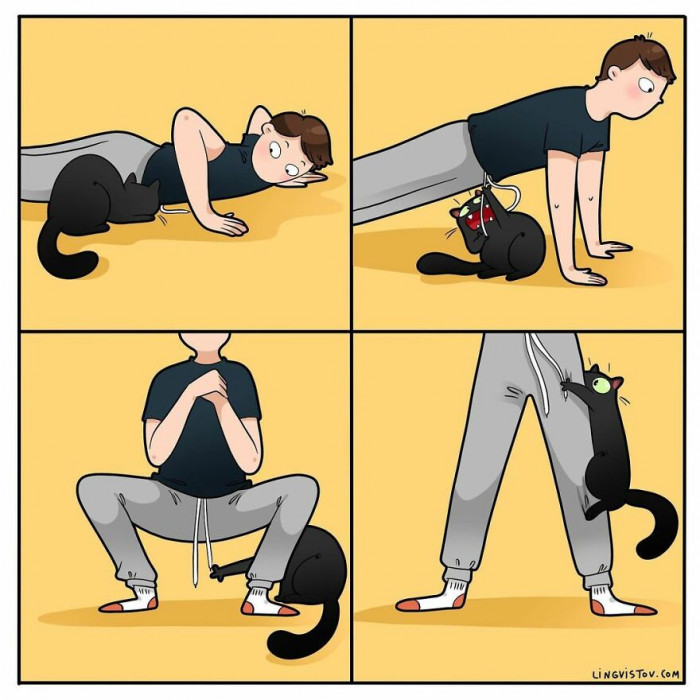 LINGVISTOV.COM