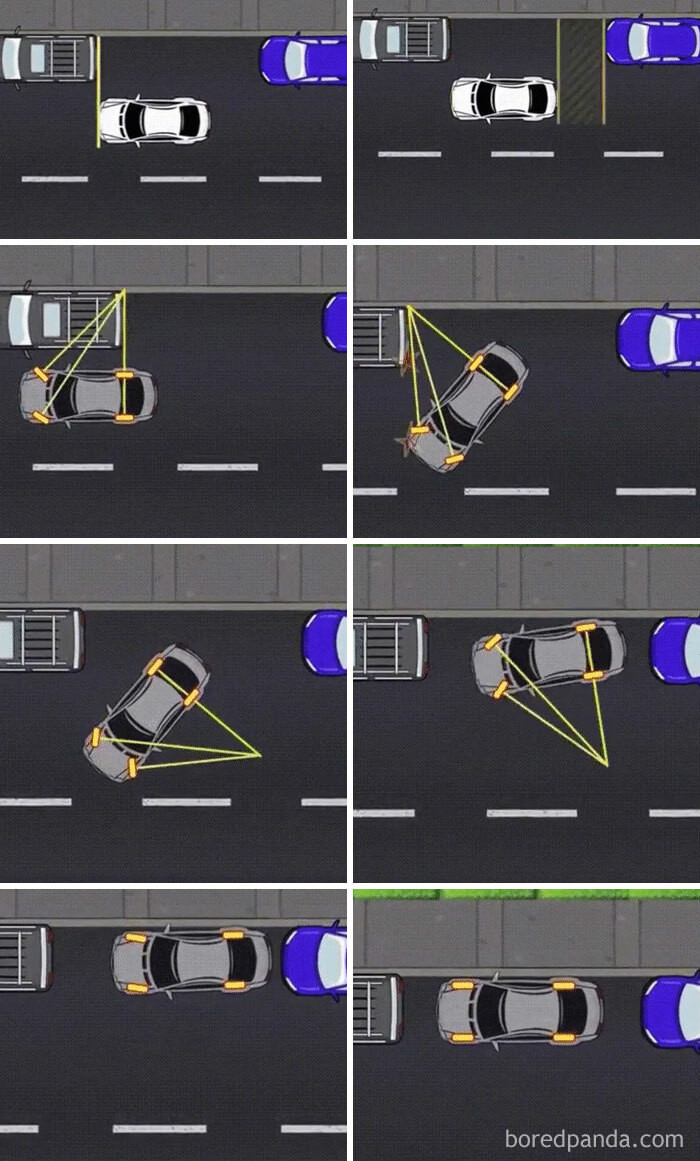 boredpanda.com