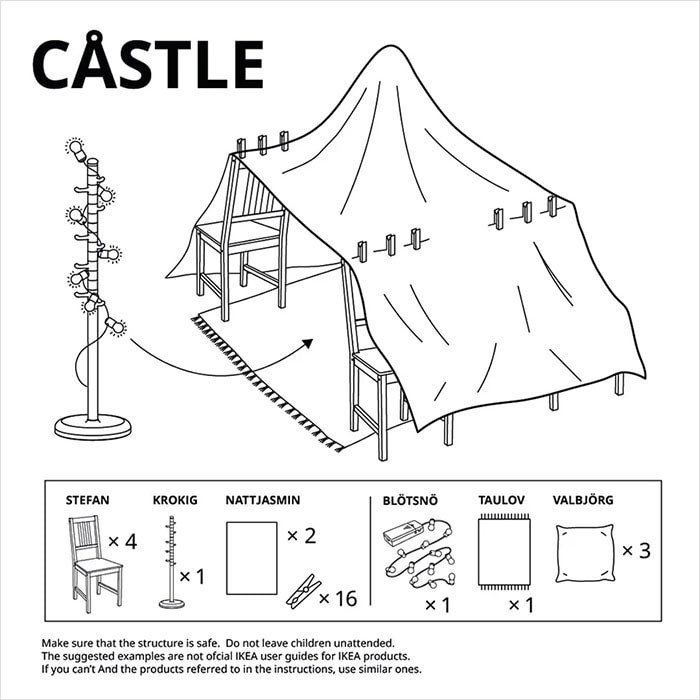 CÅSTLE

STEFAN
× 4

KROKIG
× 1

NATTJASMIN
× 2
× 16

BLÖTSNÖ
× 1

TAULOV
× 1

VALBJÖRG
× 3

Make sure that the structure is safe. Do not leave children unattended.
The suggested examples are not ofcial IKEA user guides for IKEA products.
If you can't And the products referred to in the instructions, use similar ones.