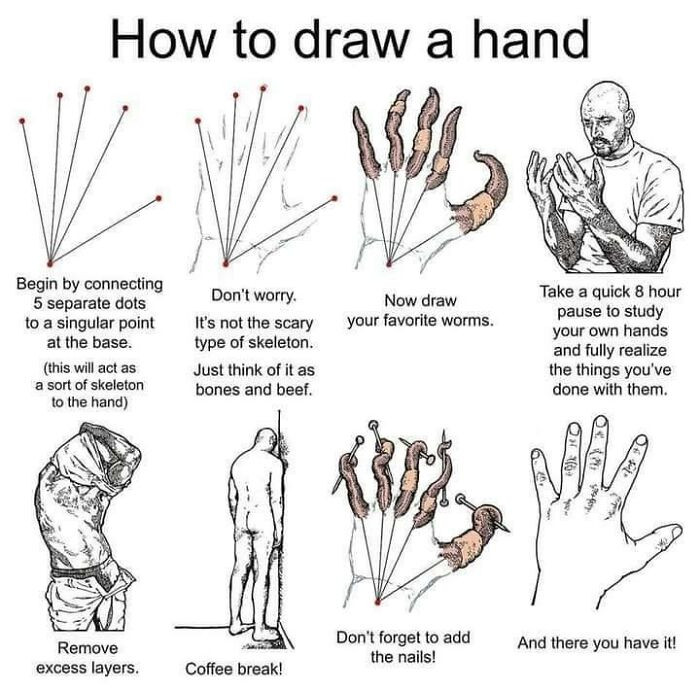 How to draw a hand

Begin by connecting 5 separate dots to a singular point at the base.

(this will act as a sort of skeleton to the hand)

Don't worry.

It's not the scary type of skeleton.

Just think of it as bones and beef.

Now draw your favorite worms.

Take a quick 8 hour pause to study your own hands and fully realize the things you've done with them.

Remove excess layers.

Coffee break!

Don't forget to add the nails!

And there you have it!